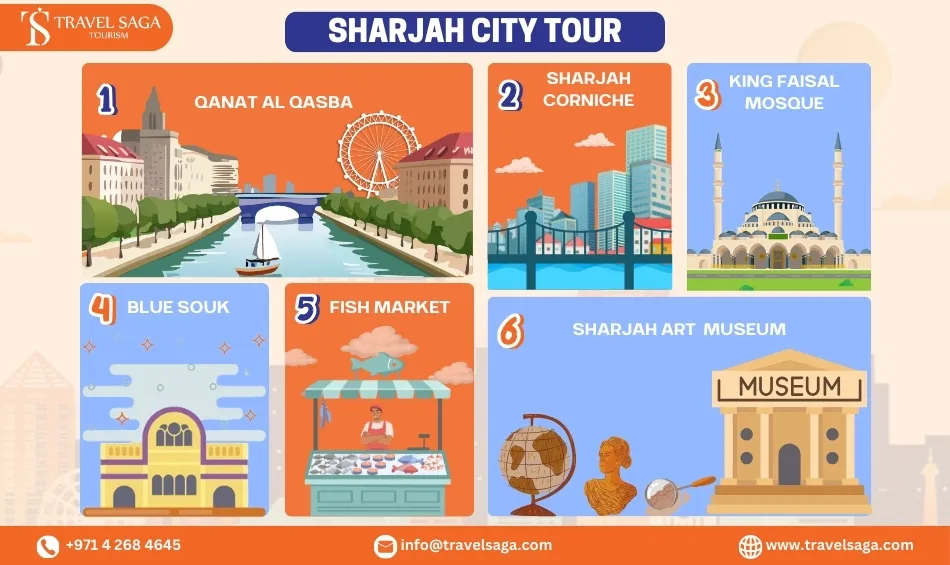 TS TRAVEL SAGA TOURISM

SHARJAH CITY TOUR

1 QANAT AL QASBA

2 SHARJAH CORNICHE

3 KING FAISAL MOSQUE

4 BLUE SOUK

5 FISH MARKET

6 SHARJAH ART MUSEUM

MUSEUM

+971 4 268 4645

info@travelsaga.com

www.travelsaga.com